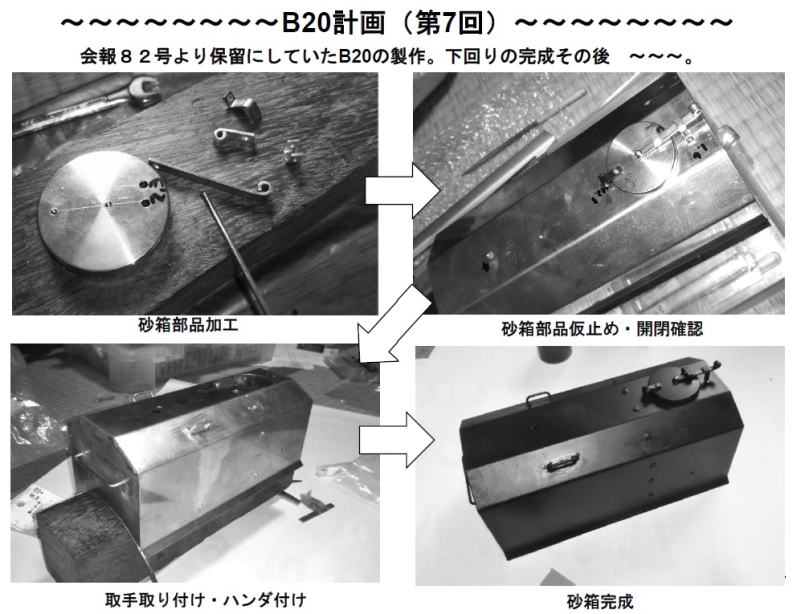 ～～～～～～～～B20計画（第7回）～～～～～～～～

会報８２号より保留にしていたB20の製作。下回りの完成その後　～～～。

砂箱部品加工

砂箱部品仮止め・開閉確認

取手取り付け・ハンダ付け

砂箱完成